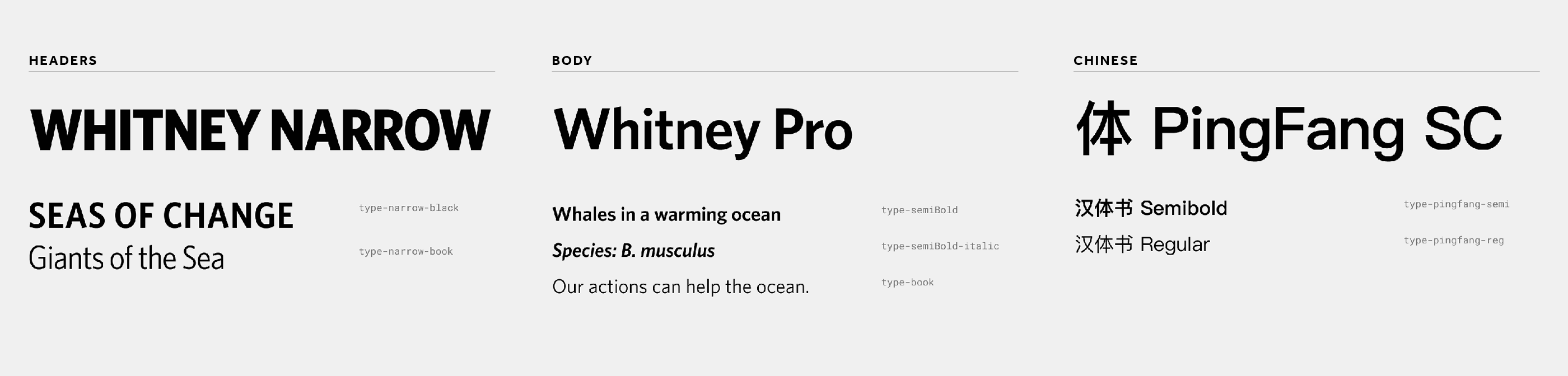 HEADERS

WHITNEY NARROW

SEAS OF CHANGE
type-narrow-black

Giants of the Sea
type-narrow-book

BODY

Whitney Pro

Whales in a warming ocean
type-semiBold

Species: B. musculus
type-semiBold-italic

Our actions can help the ocean.
type-book

CHINESE

体 PingFang SC

汉体书 Semibold
type-pingfang-semi

汉体书 Regular
type-pingfang-reg